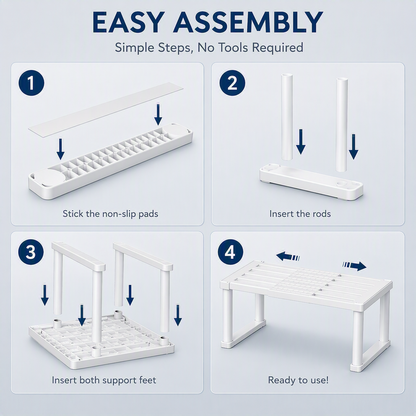 EASY ASSEMBLY

Simple Steps, No Tools Required

1

Stick the non-slip pads

2

Insert the rods

3

Insert both support feet

4

Ready to use!